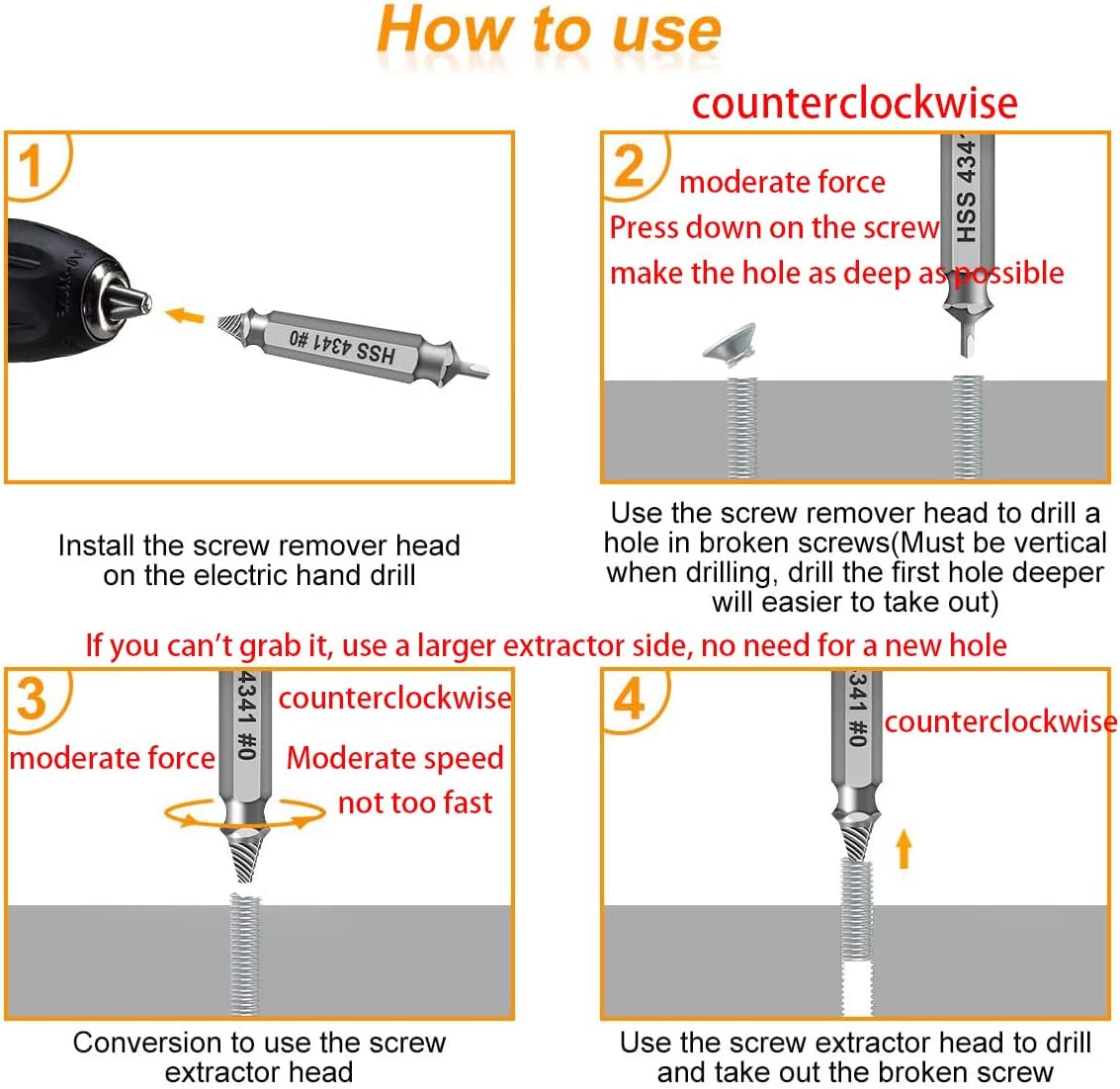 How to use

1

HSS 4341 #0

Install the screw remover head on the electric hand drill

counterclockwise

2

moderate force

Press down on the screw

make the hole as deep as possible

HSS 434

Use the screw remover head to drill a hole in broken screws(Must be vertical when drilling, drill the first hole deeper will easier to take out)

If you can't grab it, use a larger extractor side, no need for a new hole

3

4341 #0

counterclockwise

moderate force

Moderate speed

not too fast

Conversion to use the screw extractor head

4

341 #0

counterclockwise

Use the screw extractor head to drill and take out the broken screw